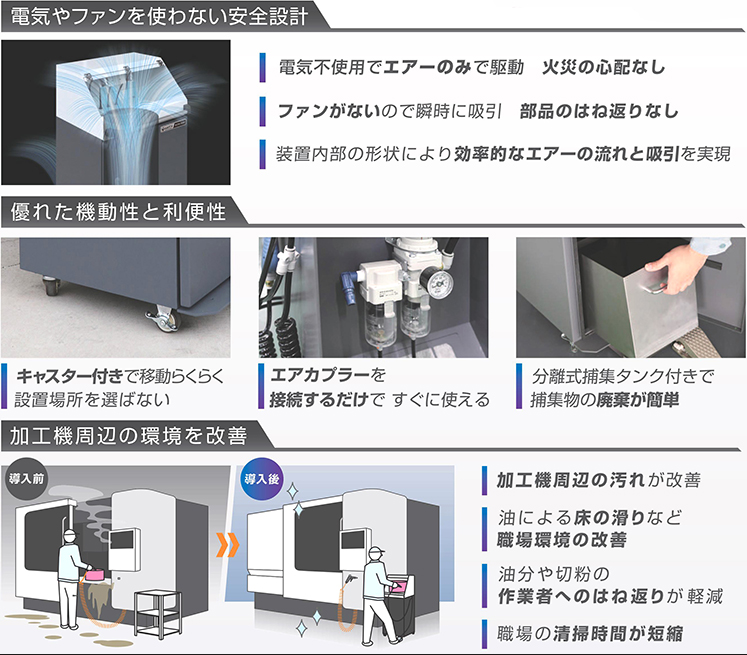 電気やファンを使わない安全設計

電気不使用でエアーのみで駆動　火災の心配なし

ファンがないので瞬時に吸引　部品のはね返りなし

装置内部の形状により効率的なエアーの流れと吸引を実現

優れた機動性と利便性

キャスター付きで移動らくらく
設置場所を選ばない

エアカプラーを
接続するだけで すぐに使える

分離式捕集タンク付きで
捕集物の廃棄が簡単

加工機周辺の環境を改善

導入前

導入後

加工機周辺の汚れが改善

油による床の滑りなど
職場環境の改善

油分や切粉の
作業者へのはね返りが軽減

職場の清掃時間が短縮